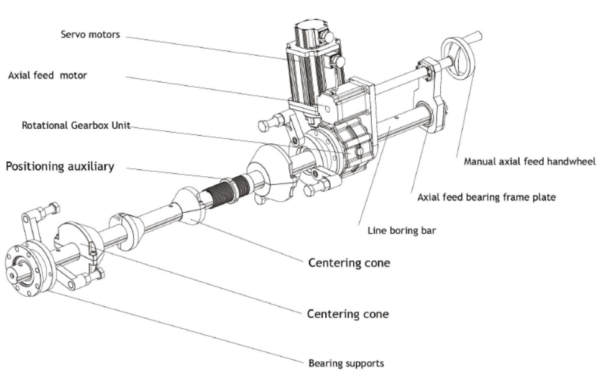 Servo motors

Axial feed motor

Rotational Gearbox Unit

Positioning auxiliary

Manual axial feed handwheel

Axial feed bearing frame plate

Line boring bar

Centering cone

Centering cone

Bearing supports